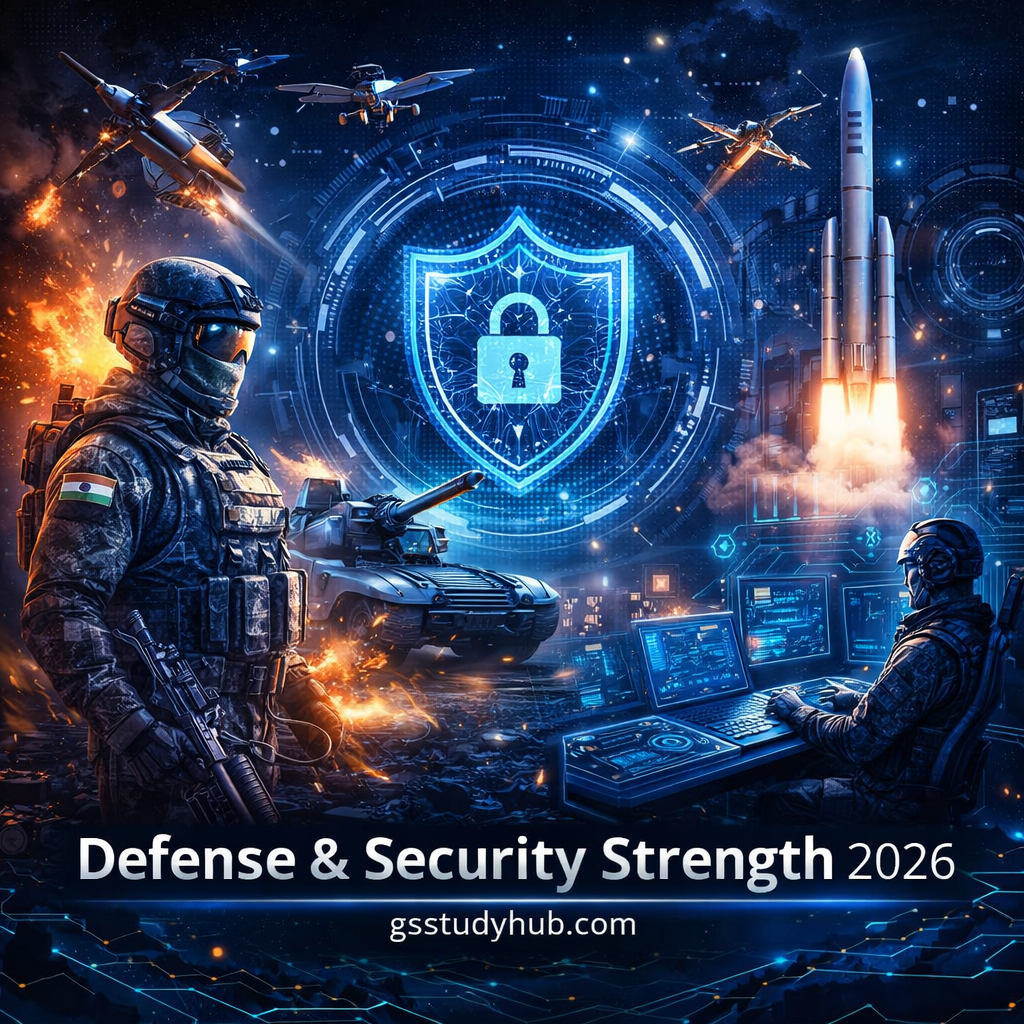 Defense & Security Strength 2026

gsstudyhub.com