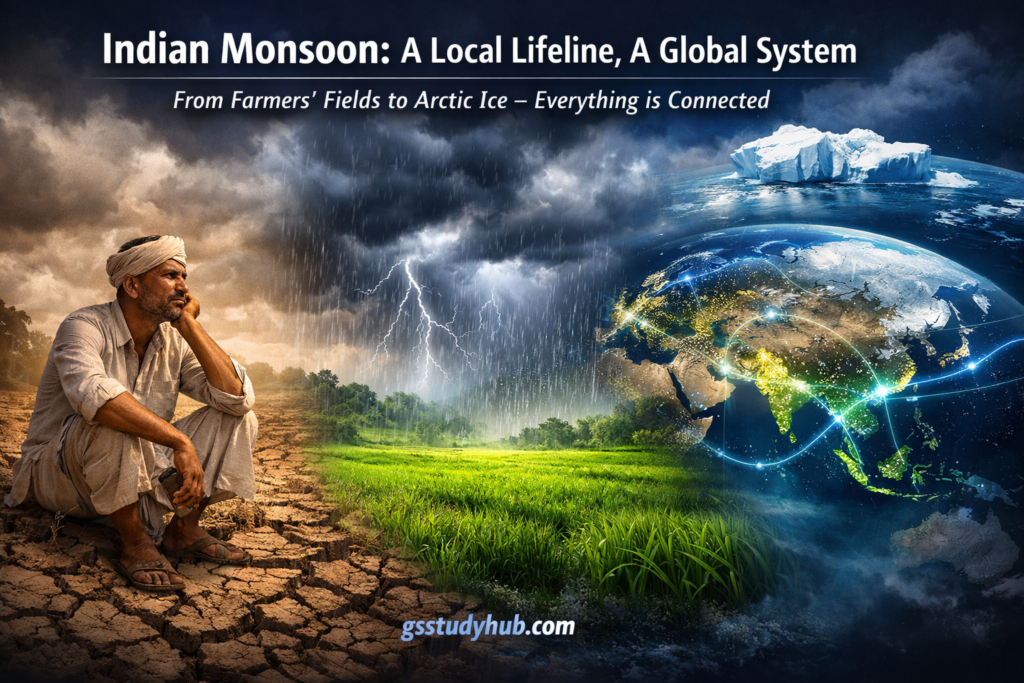 Indian Monsoon: A Local Lifeline, A Global System

From Farmers' Fields to Arctic Ice – Everything is Connected

gsstudyhub.com