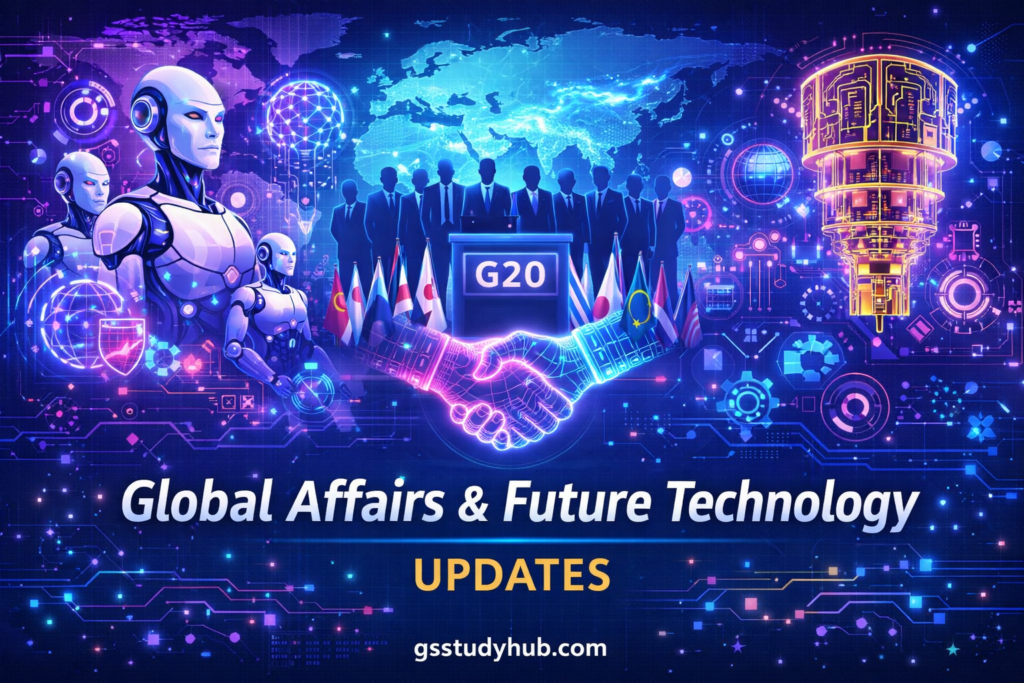 G20

Global Affairs & Future Technology

UPDATES

gsstudyhub.com