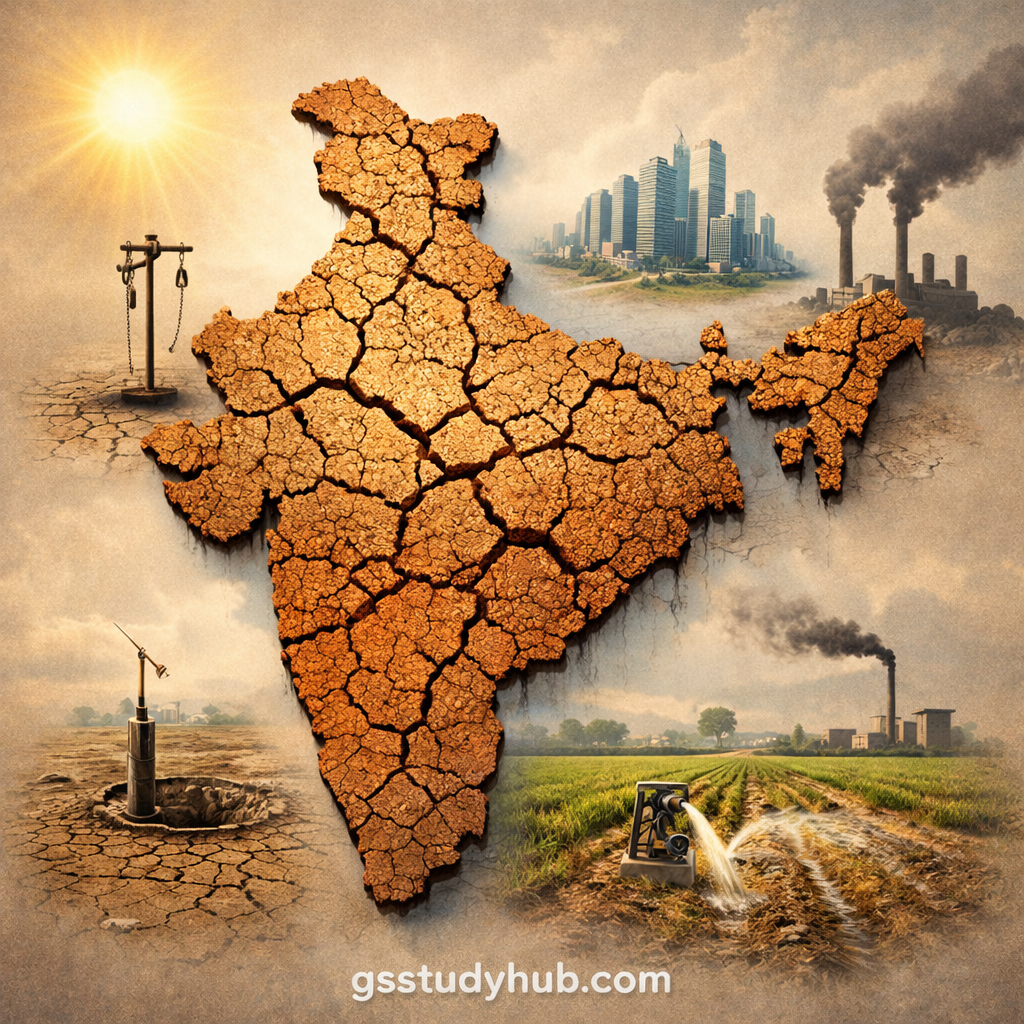 gsstudyhub.com