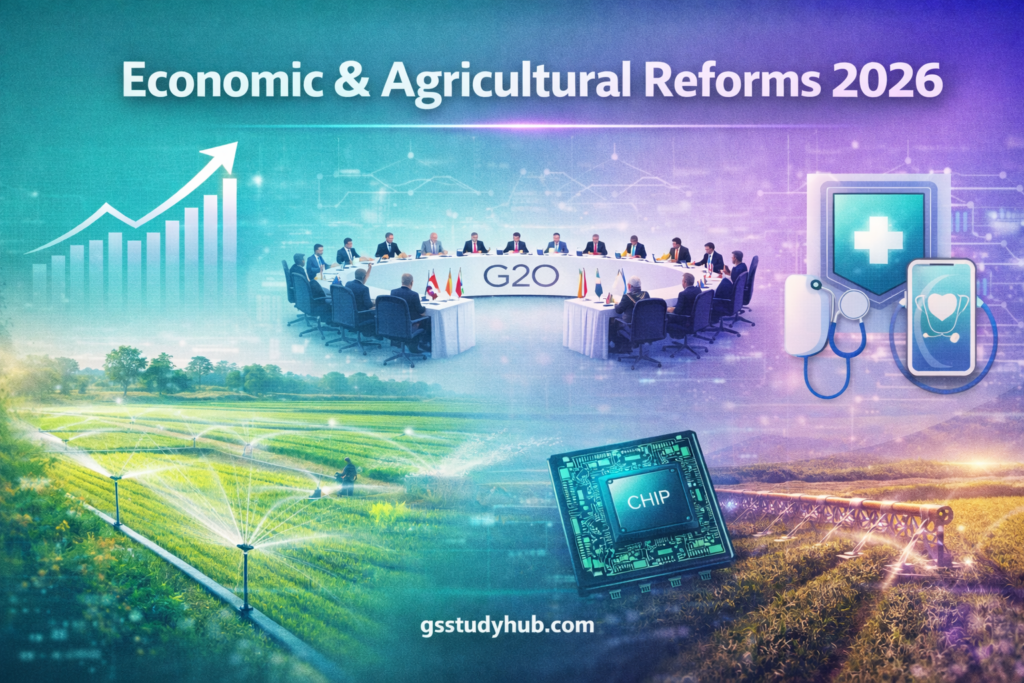 Economic & Agricultural Reforms 2026

G20

CHIP

gsstudyhub.com