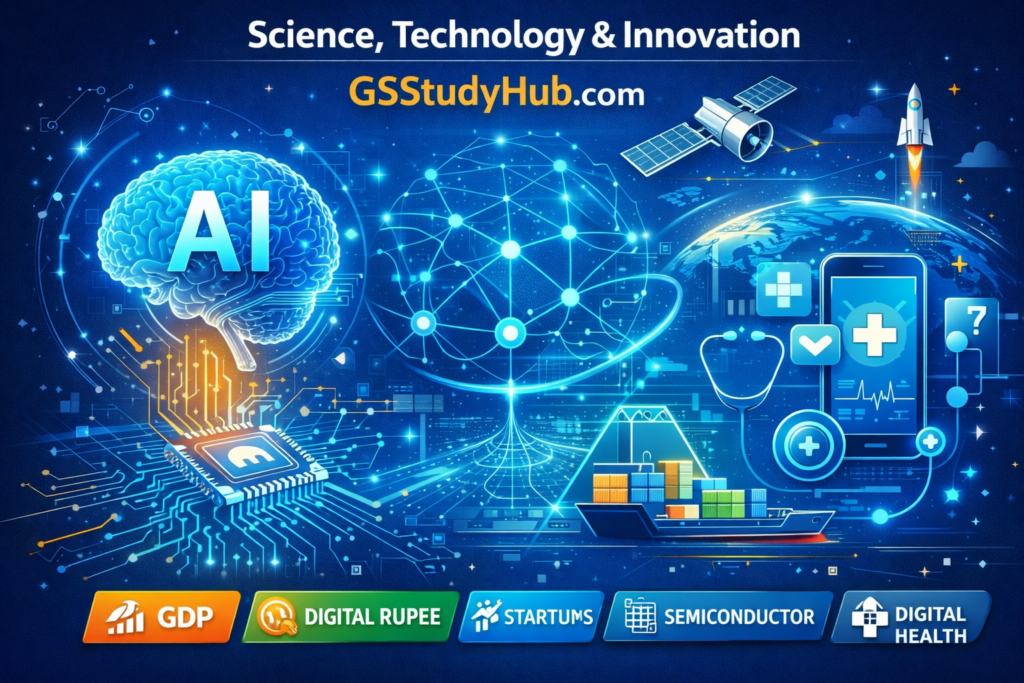 Science, Technology & Innovation
GSStudyHub.com
AI
?
GDP
DIGITAL RUPEE
STARTUMS
SEMICONDUCTOR
DIGITAL HEALTH